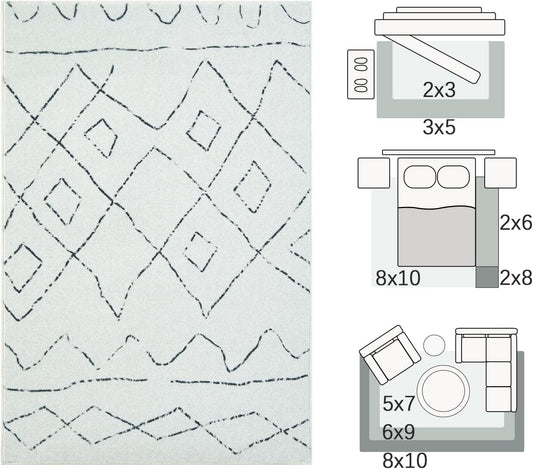 2x3
3x5
2x6
8x10
2x8
5x7
6x9
8x10