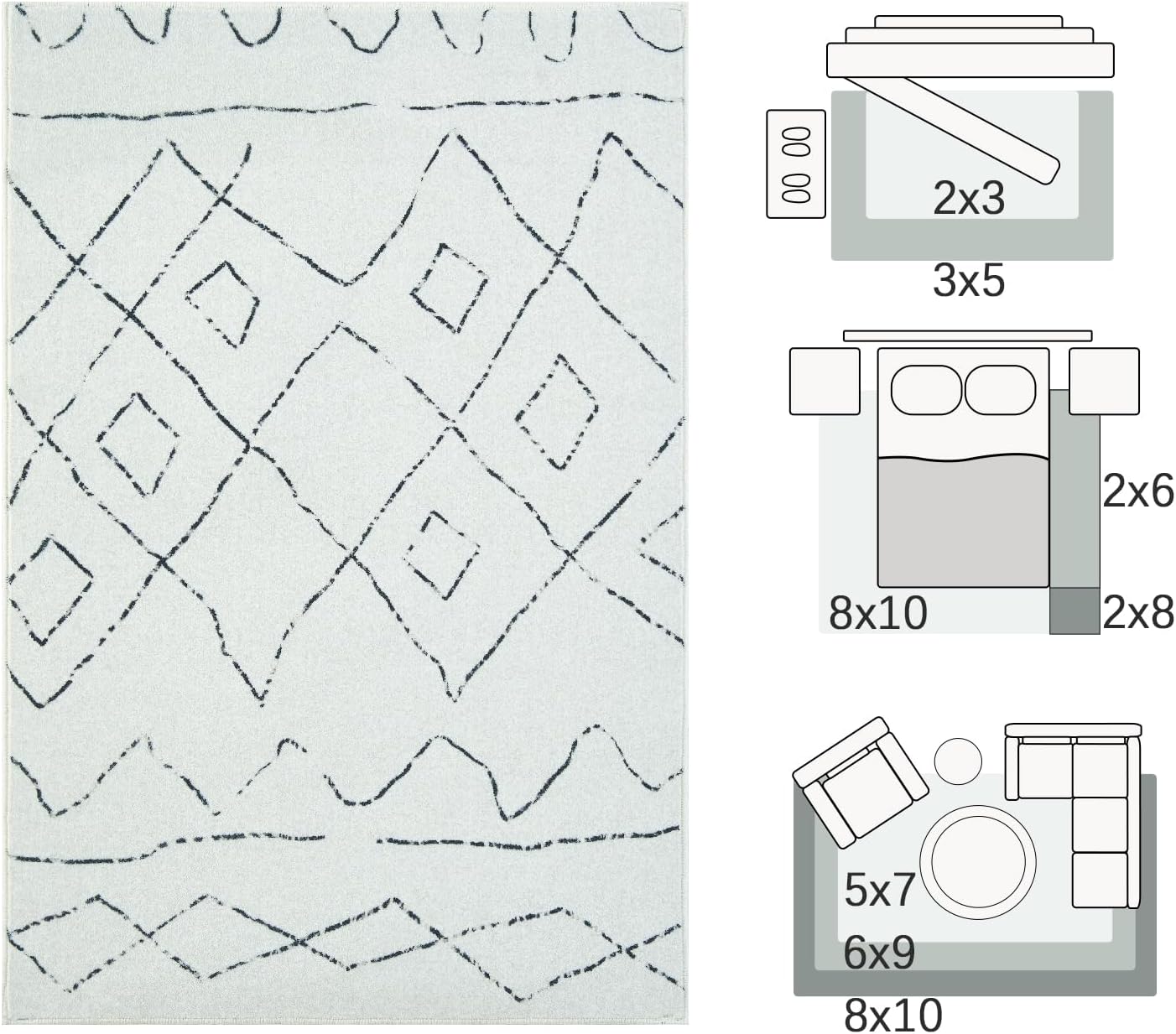 2x3
3x5
2x6
8x10
2x8
5x7
6x9
8x10