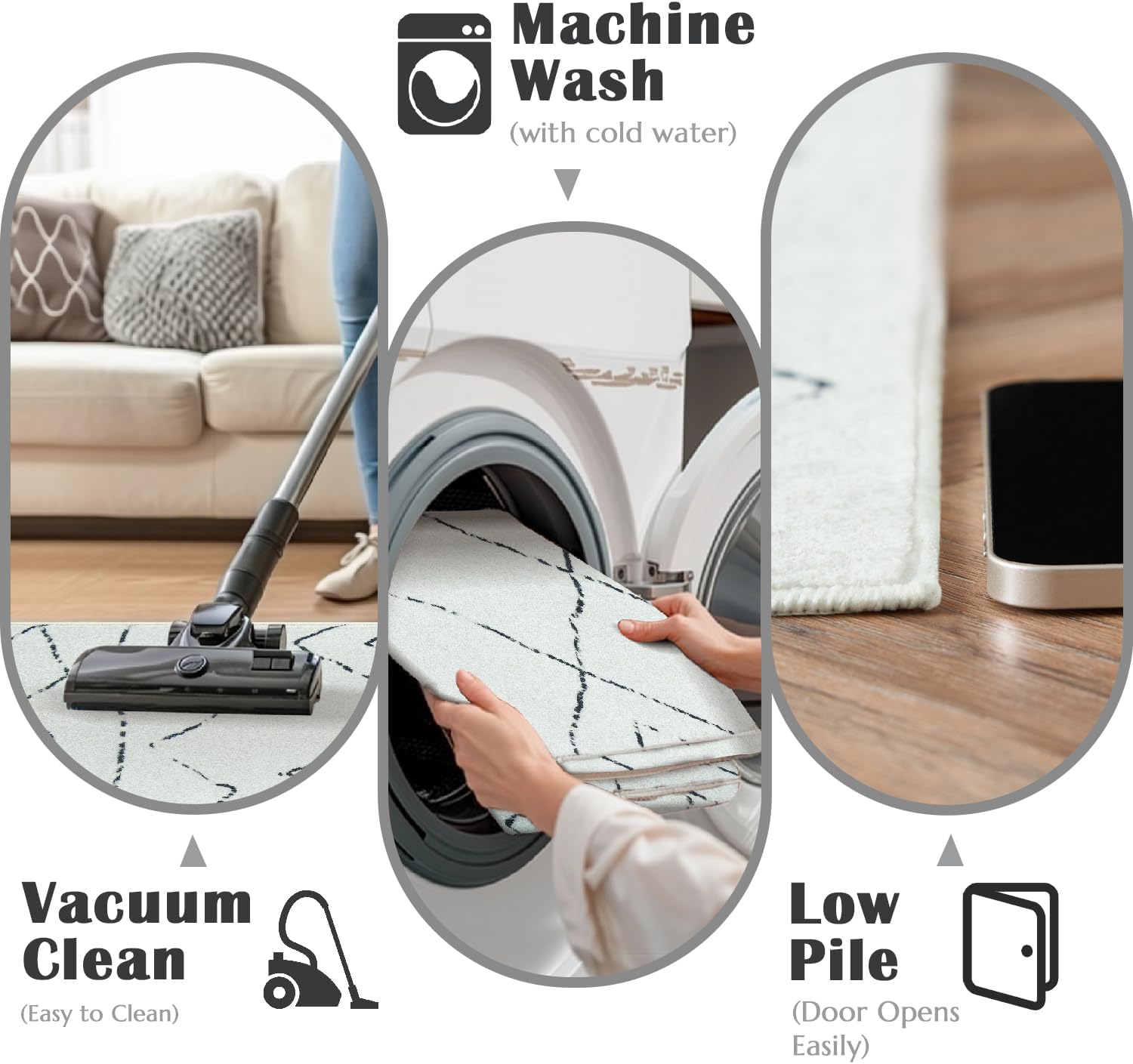 Machine Wash
(with cold water)

Vacuum Clean
(Easy to Clean)

Low Pile
(Door Opens Easily)