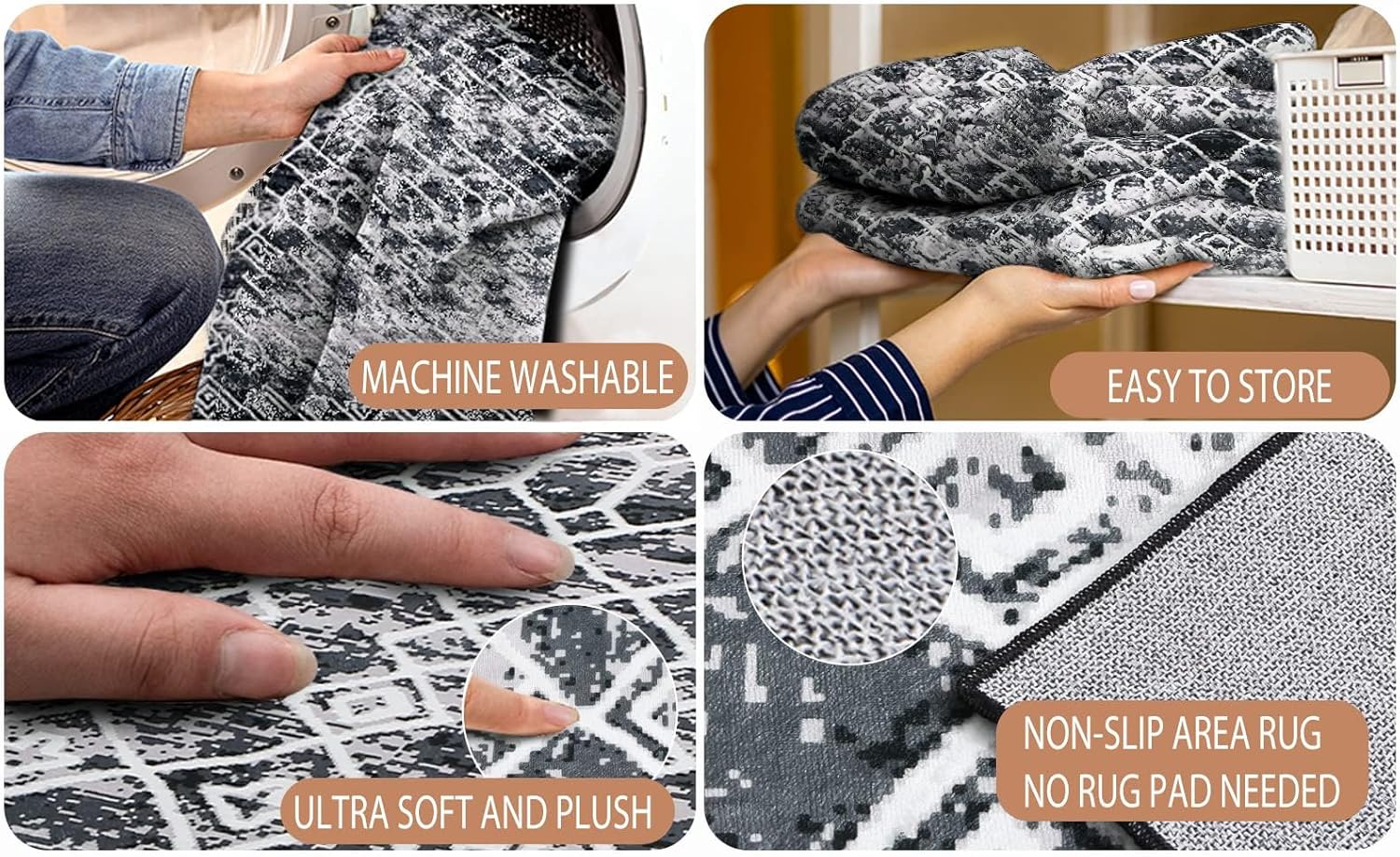 MACHINE WASHABLE

EASY TO STORE

ULTRA SOFT AND PLUSH

NON-SLIP AREA RUG
NO RUG PAD NEEDED